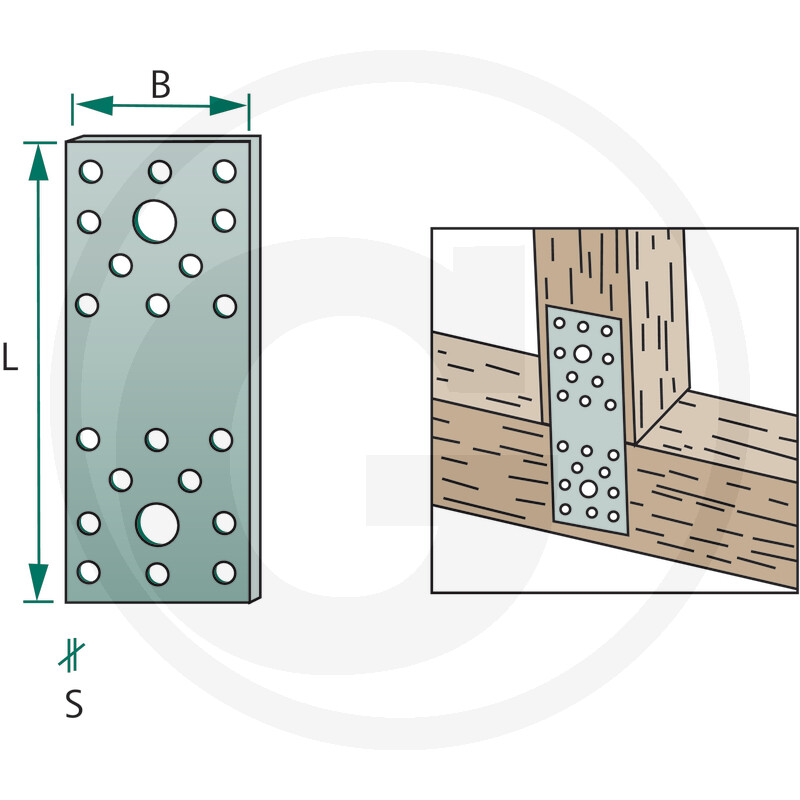 B

L

S